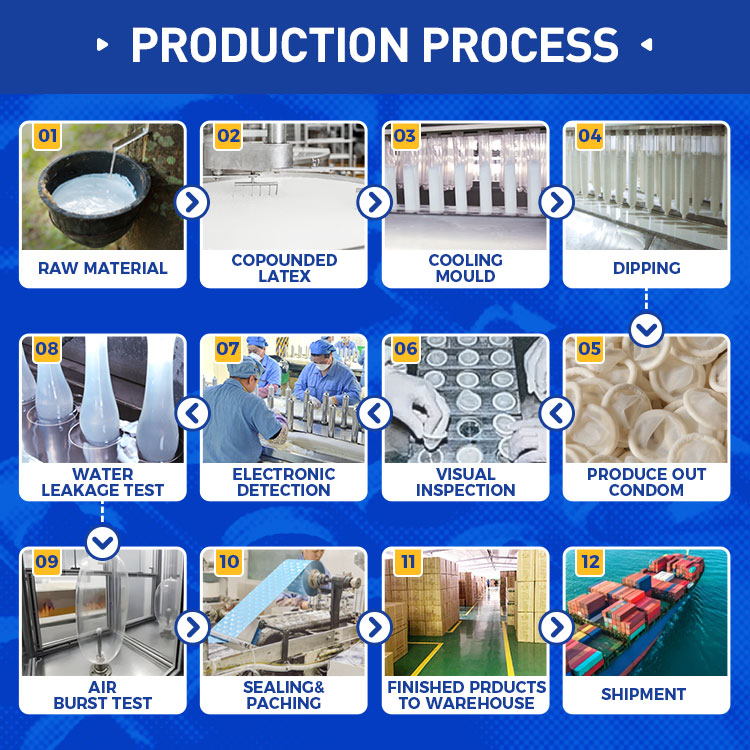 PRODUCTION PROCESS

01
RAW MATERIAL

02
COPOUNDED LATEX

03
COOLING MOULD

04
DIPPING

05
PRODUCE OUT CONDOM

06
VISUAL INSPECTION

07
ELECTRONIC DETECTION

08
WATER LEAKAGE TEST

09
AIR BURST TEST

10
SEALING& PACHING

11
FINISHED PRDUCTS TO WAREHOUSE

12
SHIPMENT